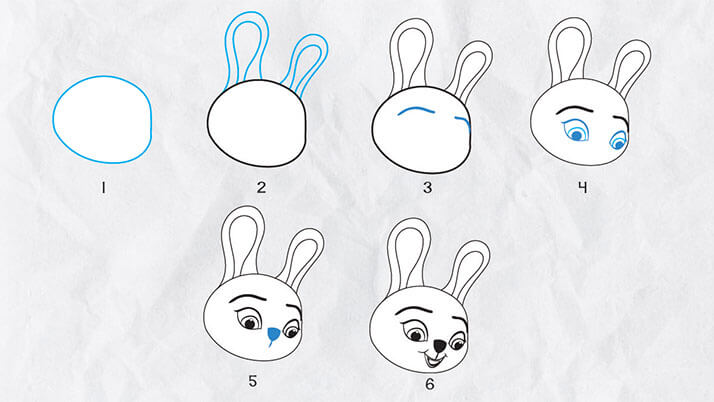 1

2

3

4

5

6